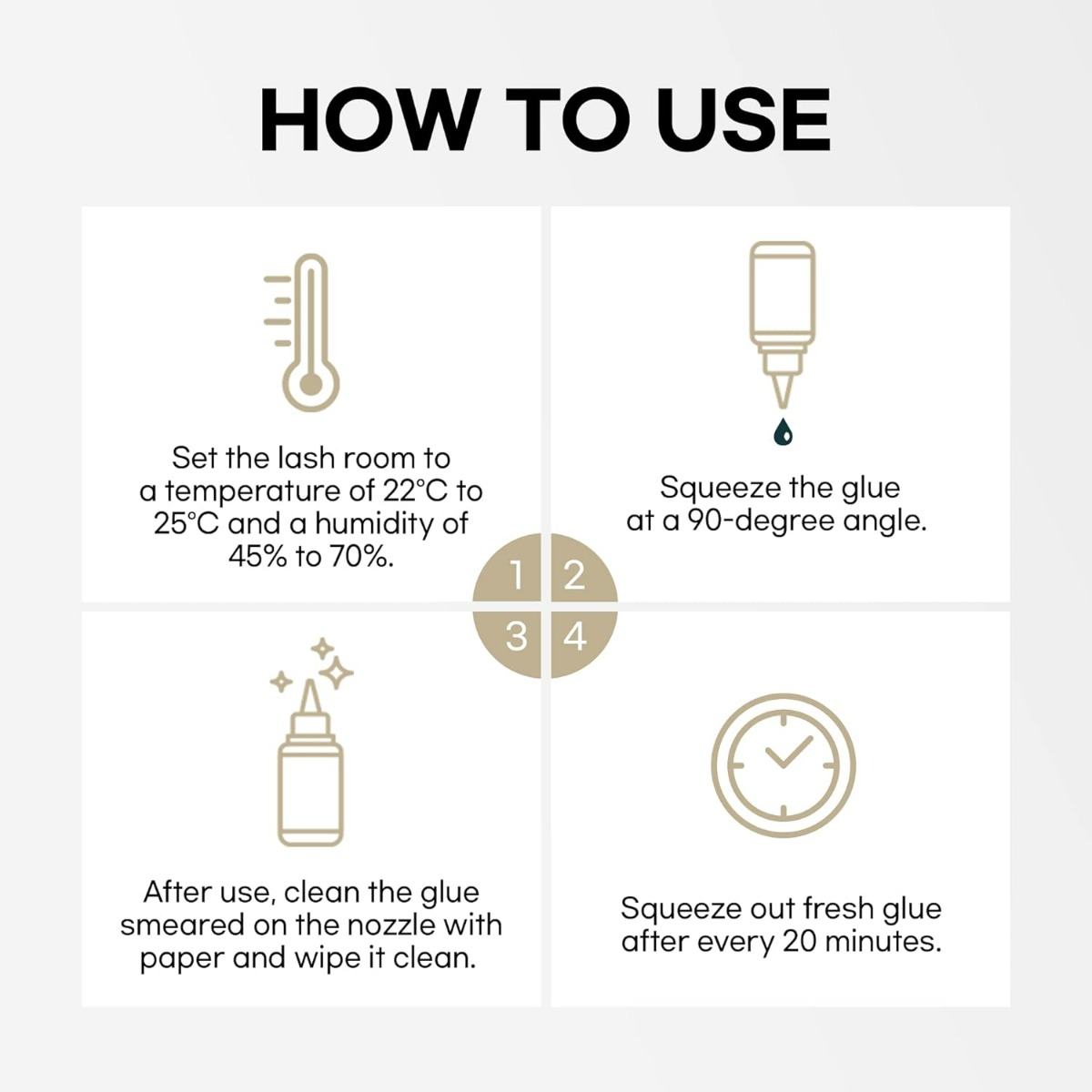 HOW TO USE

Set the lash room to a temperature of 22°C to 25°C and a humidity of 45% to 70%.

Squeeze the glue at a 90-degree angle.

1 2
3 4

After use, clean the glue smeared on the nozzle with paper and wipe it clean.

Squeeze out fresh glue after every 20 minutes.